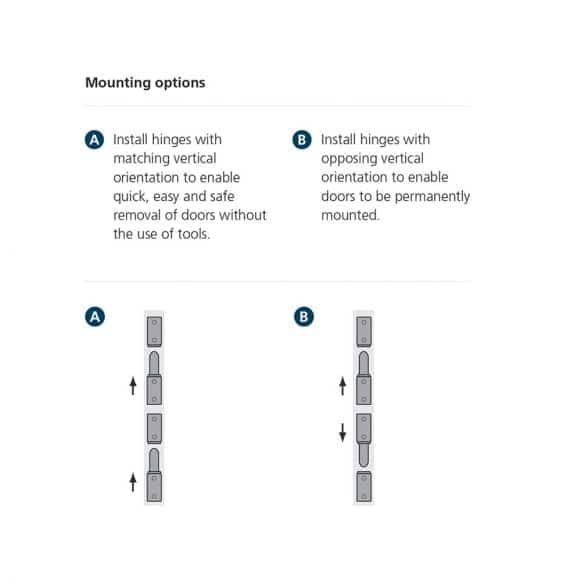 Mounting options

A Install hinges with matching vertical orientation to enable quick, easy and safe removal of doors without the use of tools.

B Install hinges with opposing vertical orientation to enable doors to be permanently mounted.

A

B